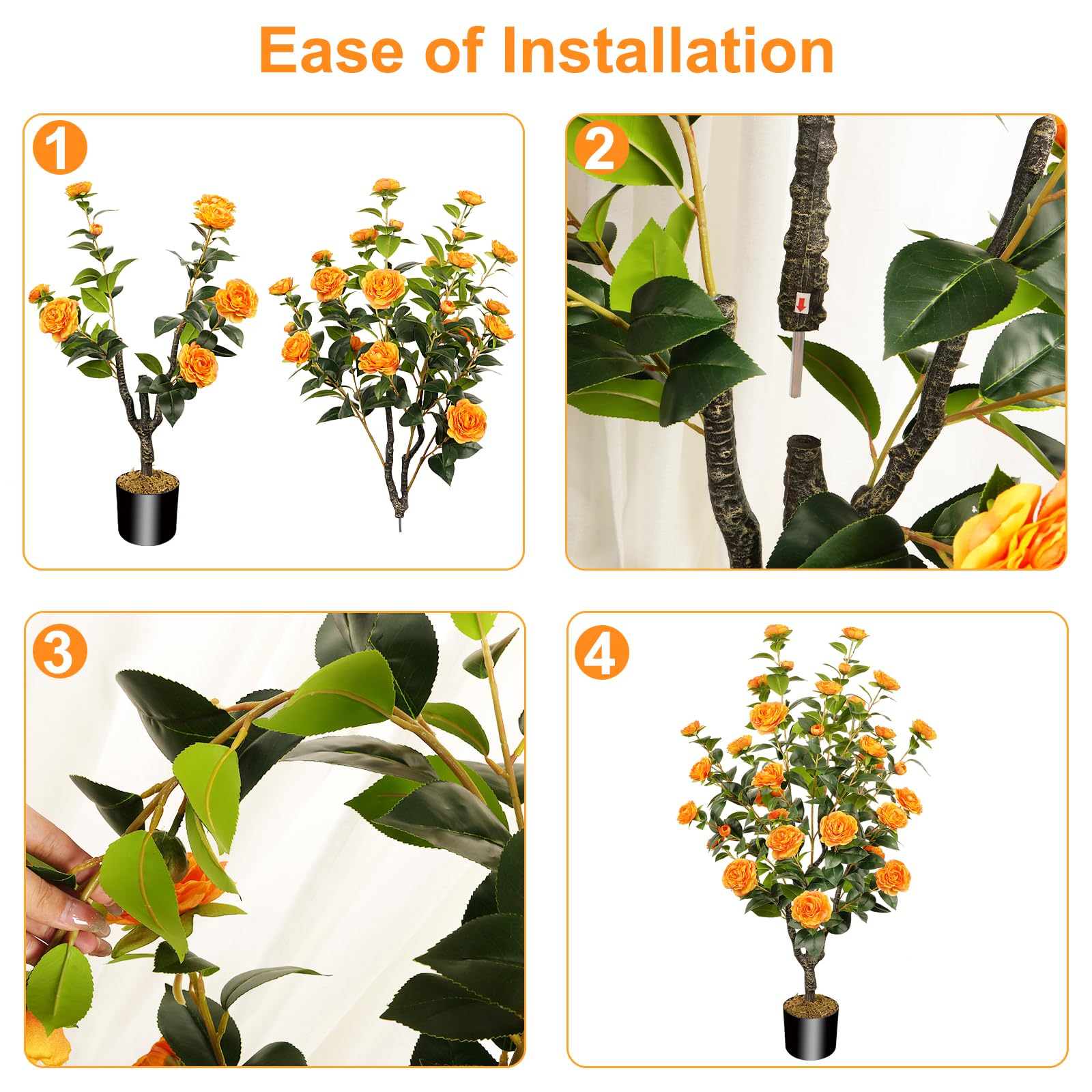 Ease of Installation

1

2

3

4